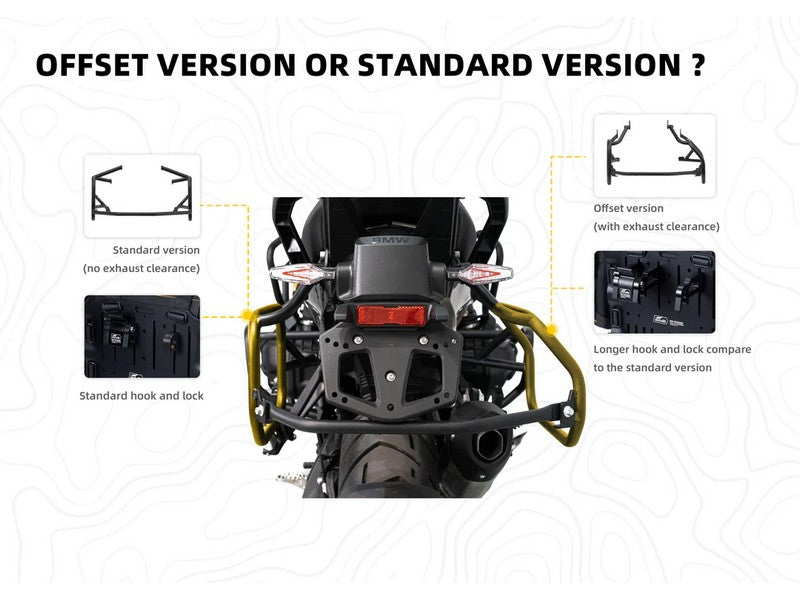 OFFSET VERSION OR STANDARD VERSION ?

Standard version
(no exhaust clearance)

Standard hook and lock

BMW

Offset version
(with exhaust clearance)

Longer hook and lock compare to the standard version