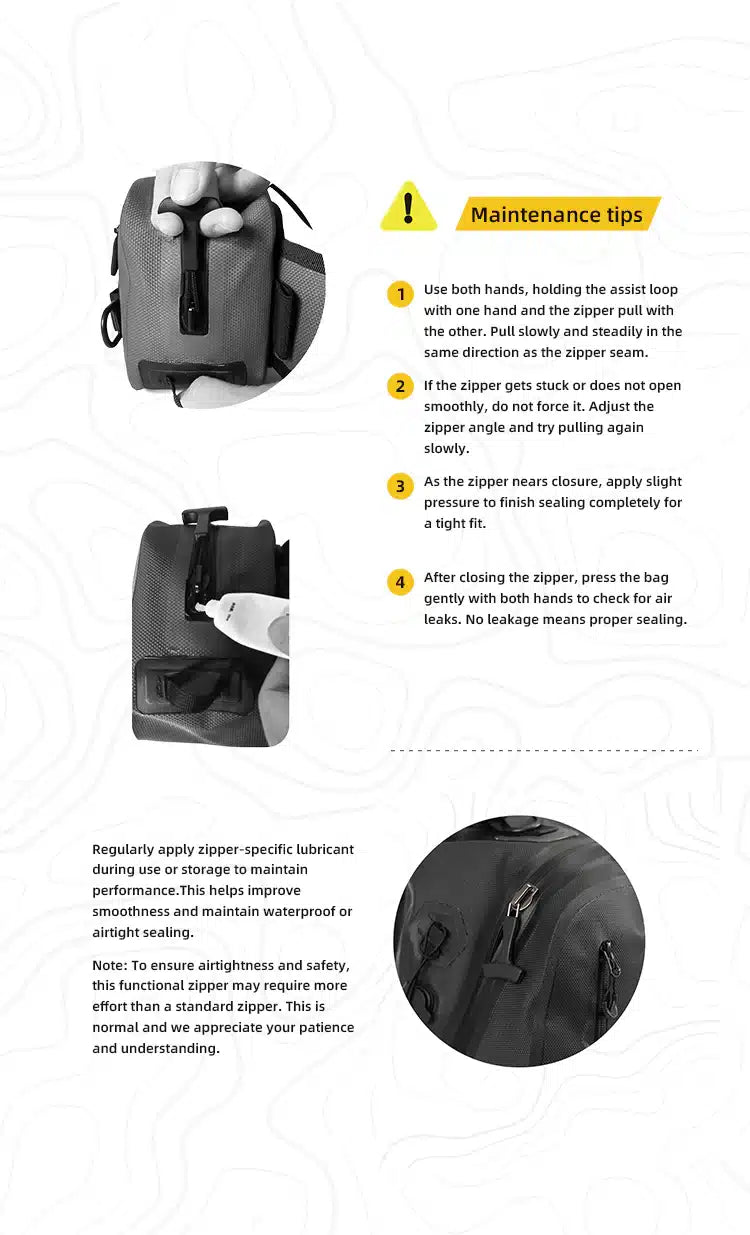 Maintenance tips

1 Use both hands, holding the assist loop with one hand and the zipper pull with the other. Pull slowly and steadily in the same direction as the zipper seam.

2 If the zipper gets stuck or does not open smoothly, do not force it. Adjust the zipper angle and try pulling again slowly.

3 As the zipper nears closure, apply slight pressure to finish sealing completely for a tight fit.

4 After closing the zipper, press the bag gently with both hands to check for air leaks. No leakage means proper sealing.

Regularly apply zipper-specific lubricant during use or storage to maintain performance.This helps improve smoothness and maintain waterproof or airtight sealing.

Note: To ensure airtightness and safety, this functional zipper may require more effort than a standard zipper. This is normal and we appreciate your patience and understanding.