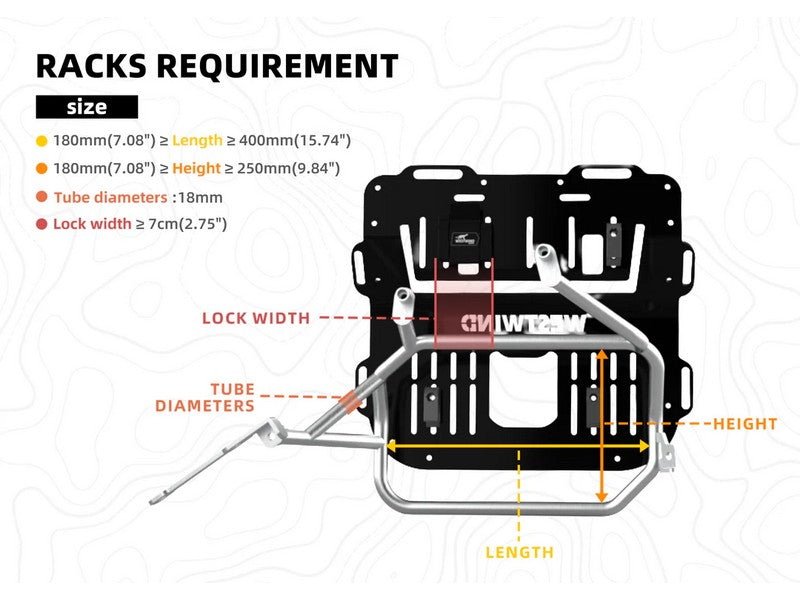 RACKS REQUIREMENT

size

180mm(7.08") ≥ Length ≥ 400mm(15.74")

180mm(7.08") ≥ Height ≥ 250mm(9.84")

Tube diameters :18mm

Lock width ≥ 7cm(2.75")

LOCK WIDTH

WESTWIND

TUBE DIAMETERS

HEIGHT

LENGTH